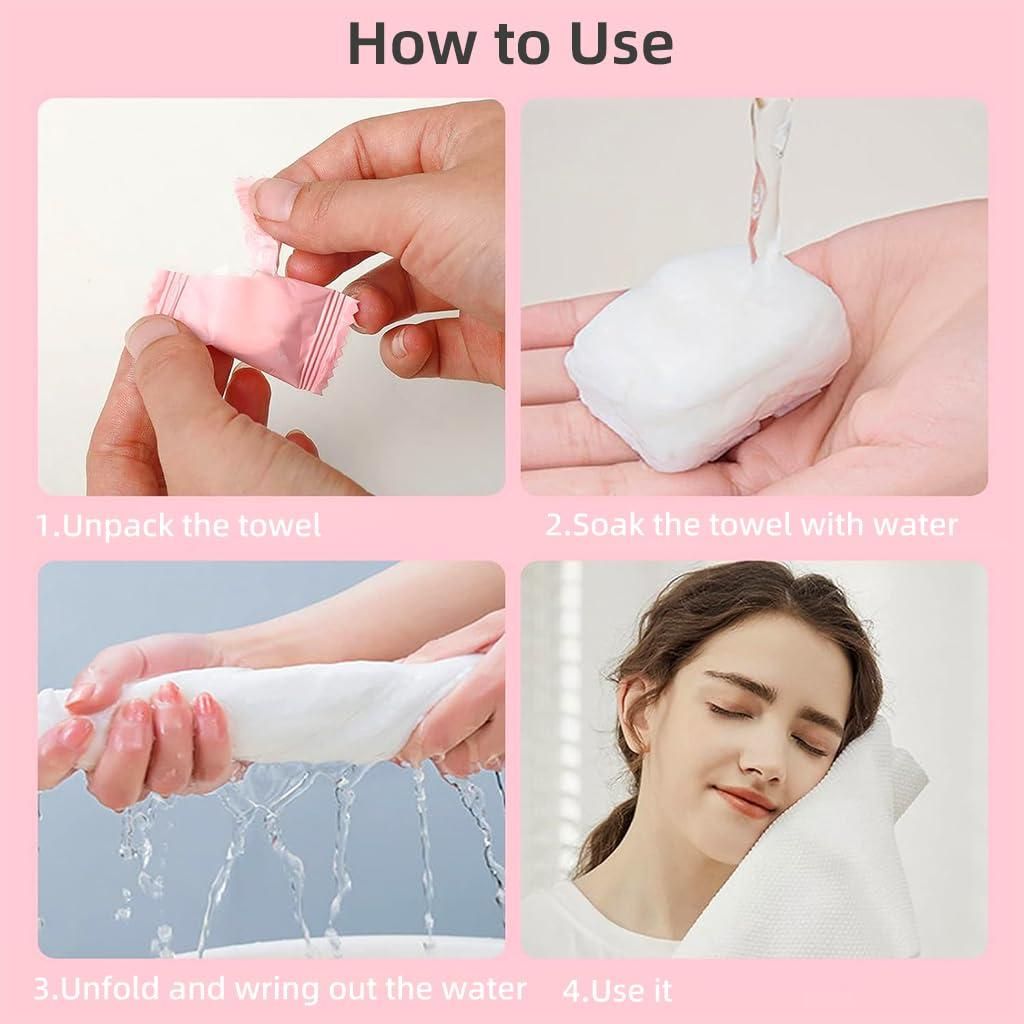 How to Use

1.Unpack the towel

2.Soak the towel with water

3.Unfold and wring out the water

4.Use it